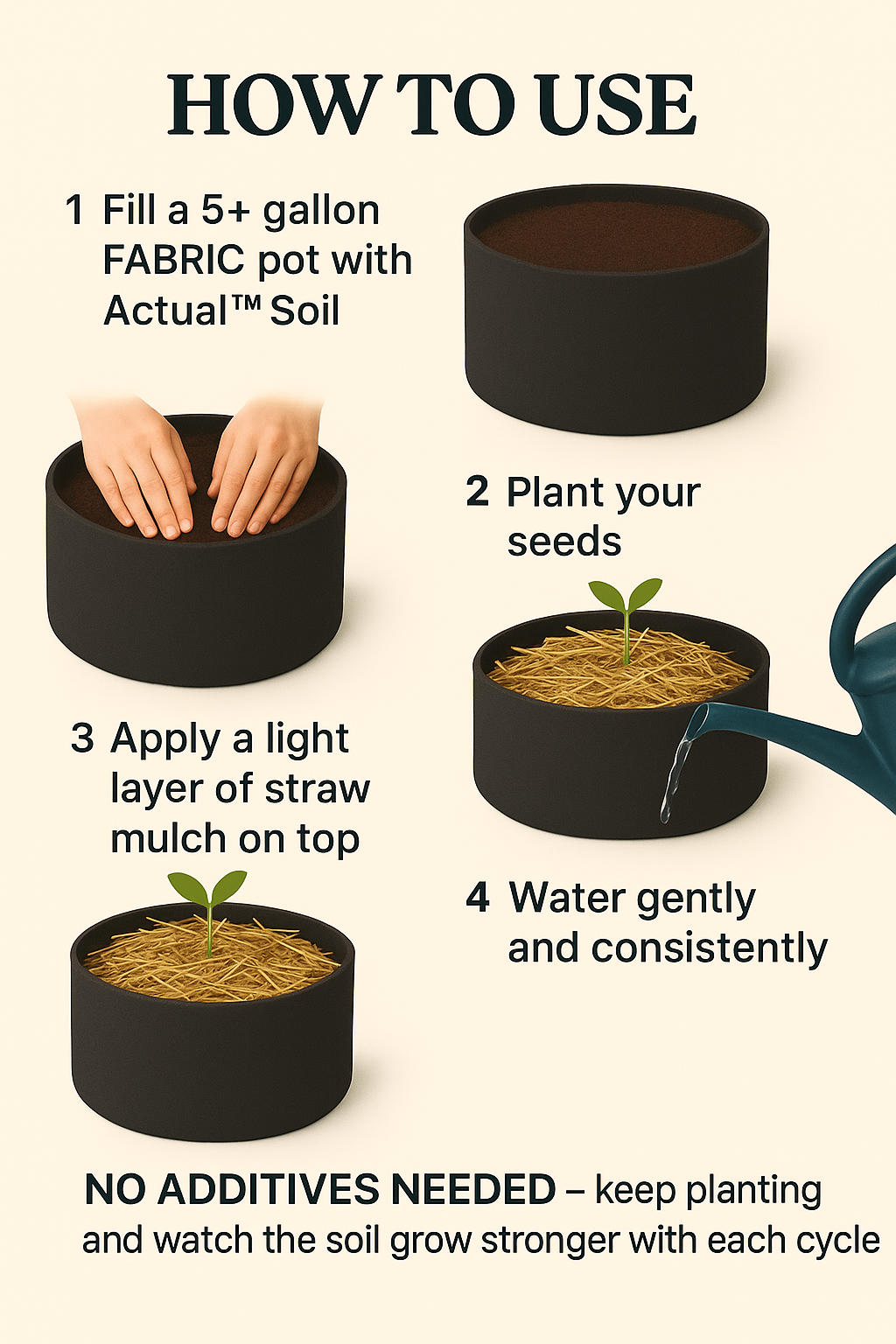 HOW TO USE

1 Fill a 5+ gallon FABRIC pot with Actual™ Soil

2 Plant your seeds

3 Apply a light layer of straw mulch on top

4 Water gently and consistently

NO ADDITIVES NEEDED – keep planting and watch the soil grow stronger with each cycle